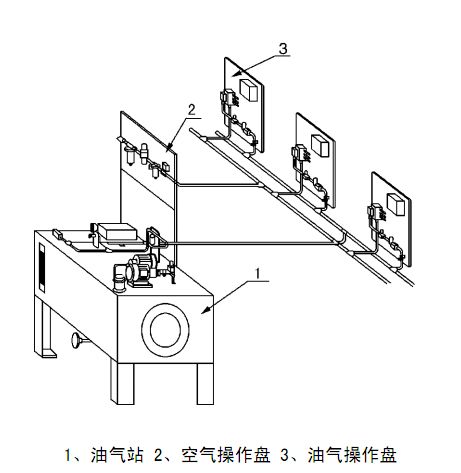 3

2

1

1、油气站 2、空气操作盘 3、油气操作盘