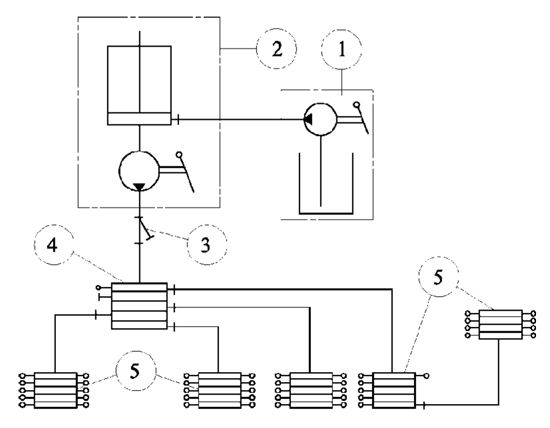 2
1
3
4
5
5